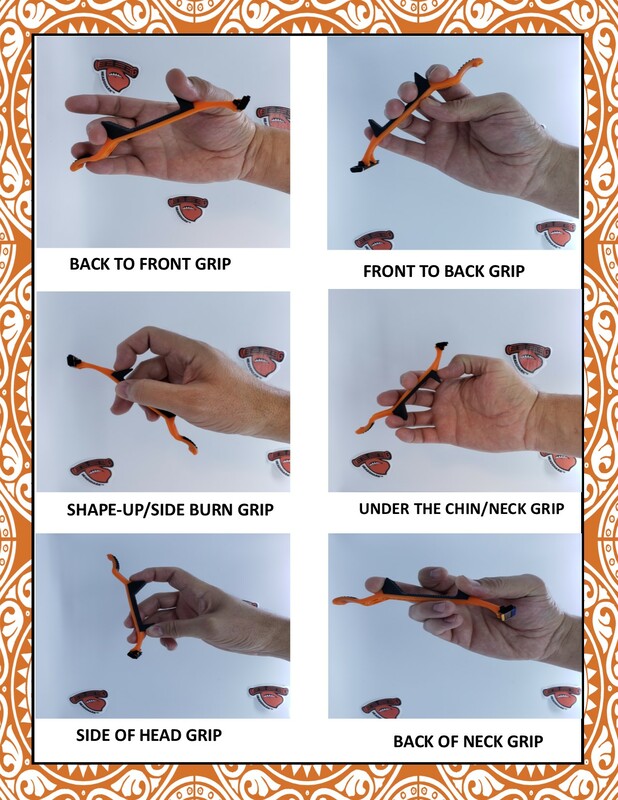 BACK TO FRONT GRIP

FRONT TO BACK GRIP

SHAPE-UP/SIDE BURN GRIP

UNDER THE CHIN/NECK GRIP

SIDE OF HEAD GRIP

BACK OF NECK GRIP